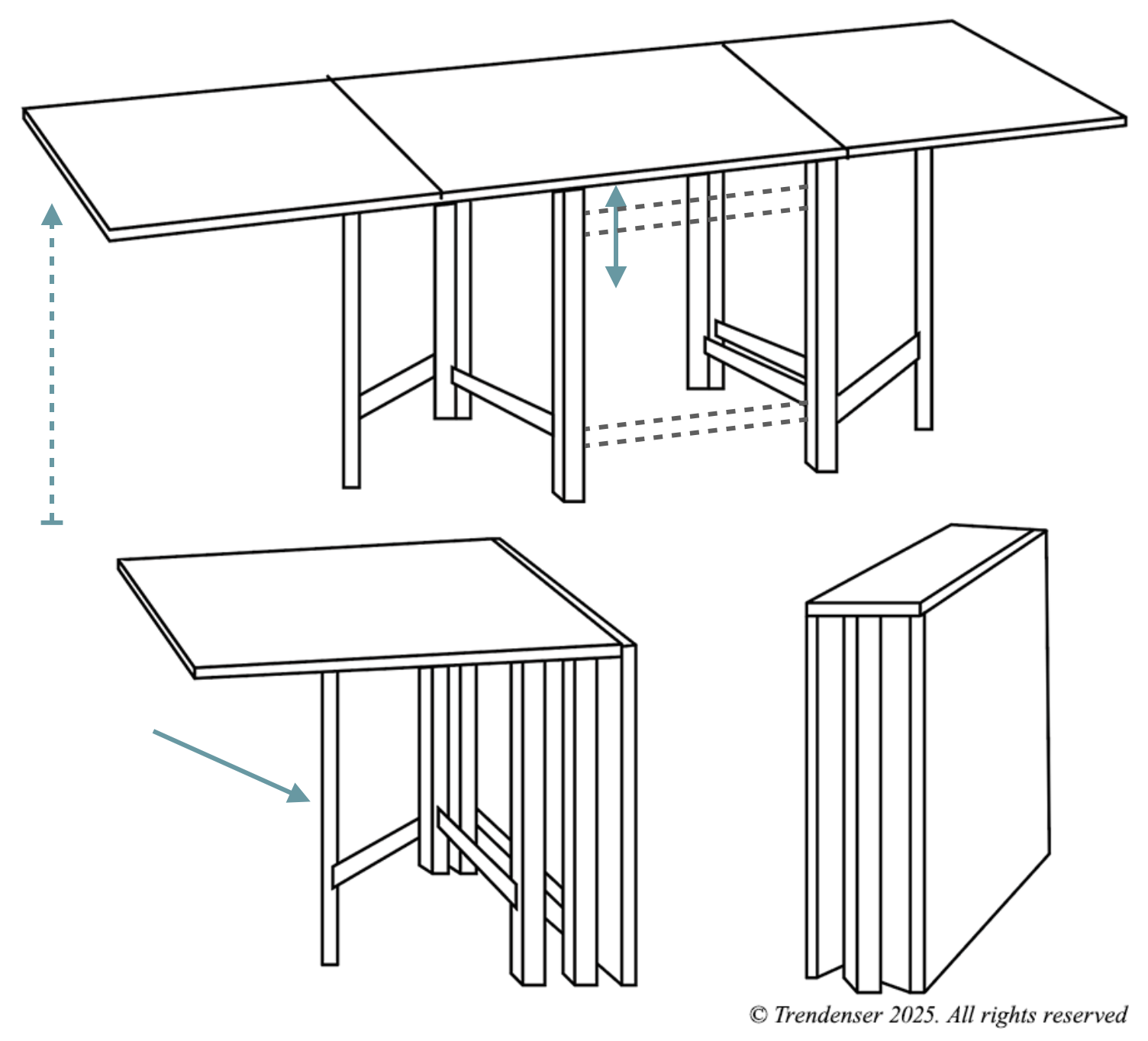 © Trendenser 2025. All rights reserved