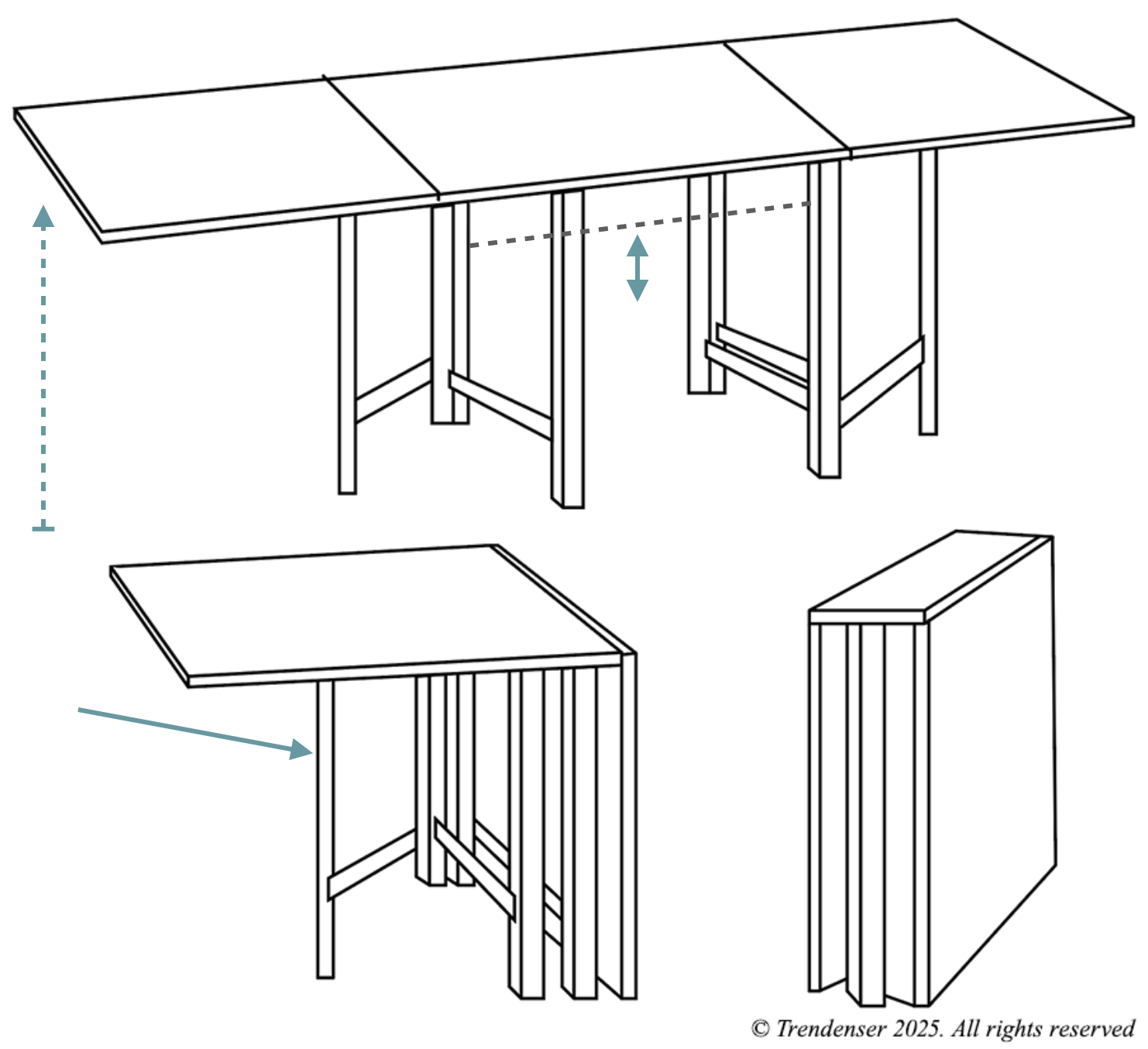 © Trendenser 2025. All rights reserved